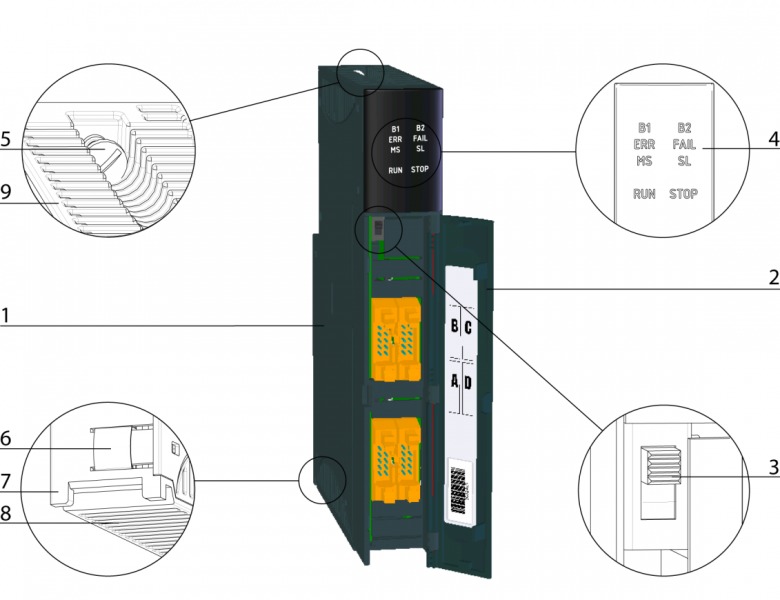 5
9
1
6
7
8

B1 B2
ERR FAIL
MS SL
RUN STOP

B C
A D

B1 B2
ERR FAIL
MS SL
RUN STOP

4
2
3